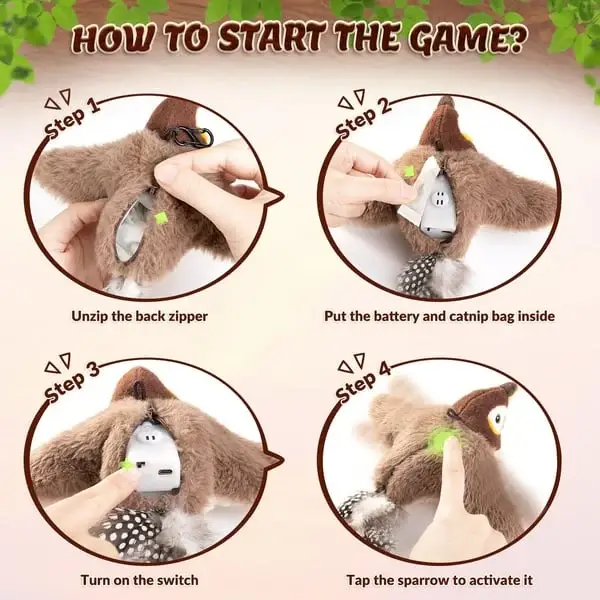 HOW TO START THE GAME?

Step 1

Unzip the back zipper

Step 2

Put the battery and catnip bag inside

Step 3

Turn on the switch

Step 4

Tap the sparrow to activate it