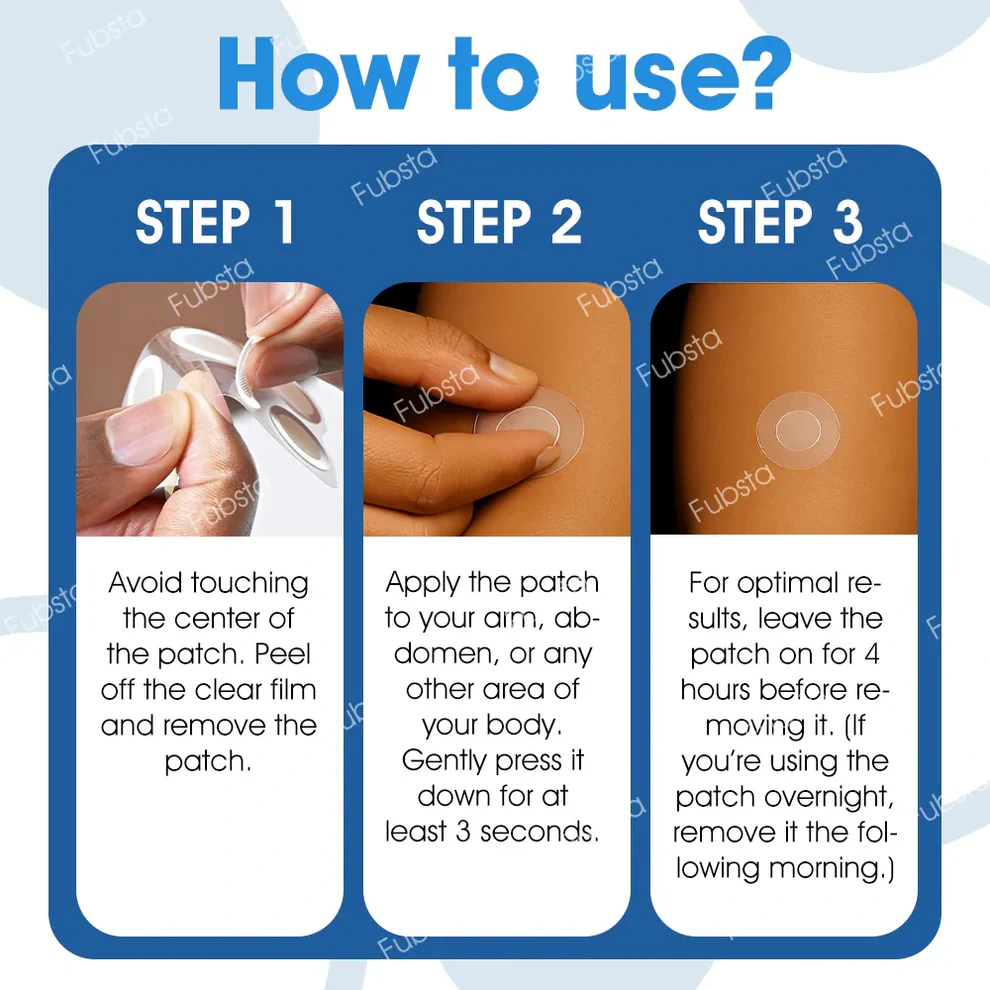 How to use?

STEP 1

Avoid touching the center of the patch. Peel off the clear film and remove the patch.

STEP 2

Apply the patch to your arm, abdomen, or any other area of your body. Gently press it down for at least 3 seconds.

STEP 3

For optimal results, leave the patch on for 4 hours before removing it. (If you're using the patch overnight, remove it the following morning.)

Fubsta